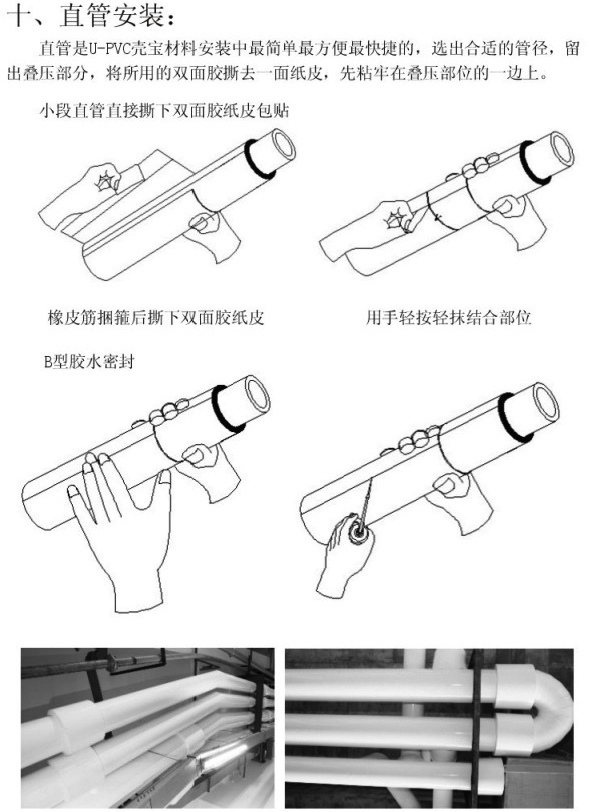 十、直管安装：

直管是U-PVC壳宝材料安装中最简单最方便最快捷的，选出合适的管径，留出叠压部分，将所用的双面胶撕去一面纸皮，先粘牢在叠压部位的一边上。

小段直管直接撕下双面胶纸皮包贴

橡皮筋捆箍后撕下双面胶纸皮

用手轻按轻抹结合部位

B型胶水密封