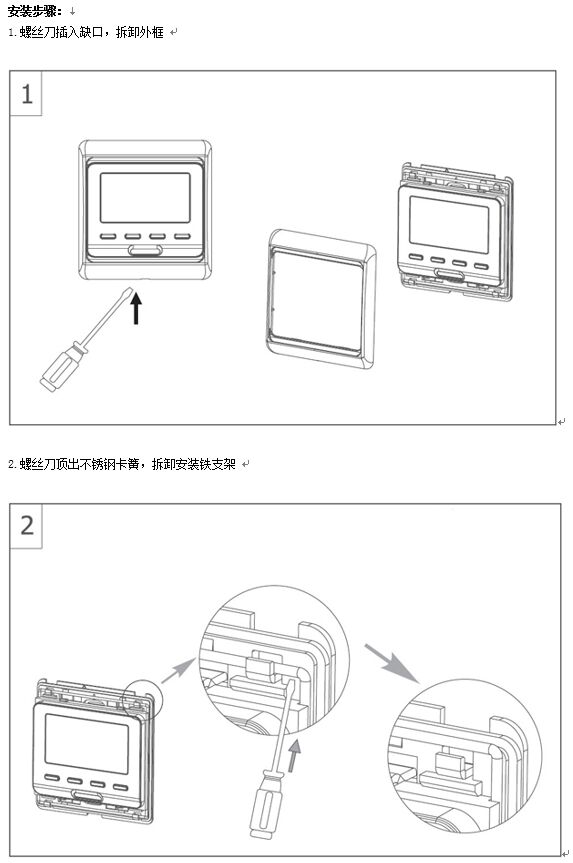 安装步骤：

1.螺丝刀插入缺口，拆卸外框

1

2.螺丝刀顶出不锈钢卡簧，拆卸安装铁支架

2