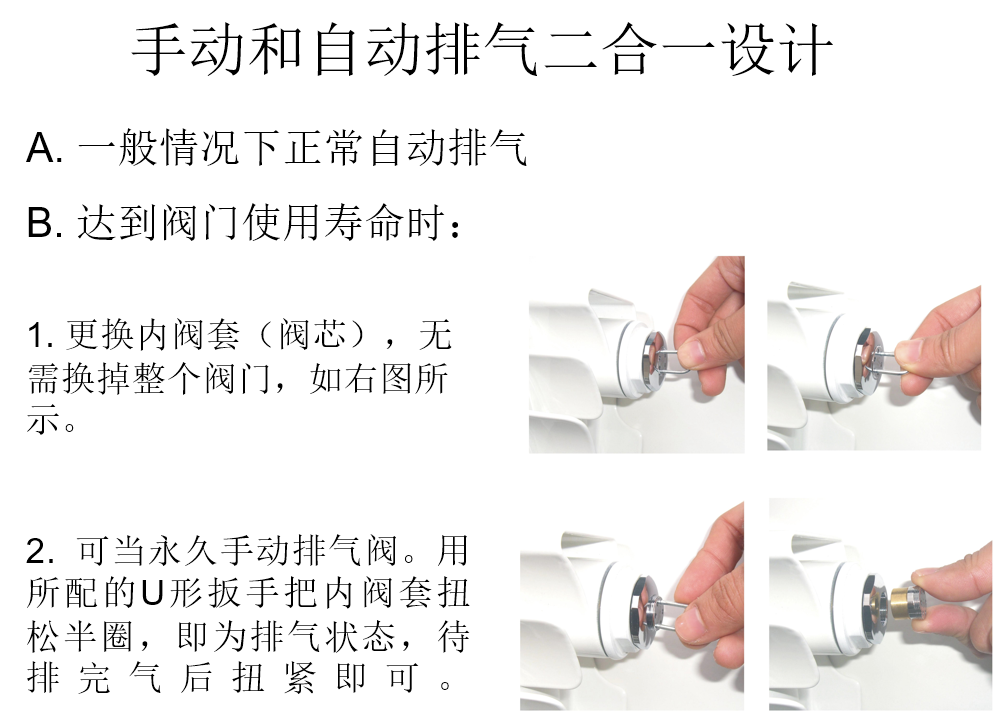 手动和自动排气二合一设计

A. 一般情况下正常自动排气

B. 达到阀门使用寿命时：

1. 更换内阀套（阀芯），无需换掉整个阀门，如右图所示。

2. 可当永久手动排气阀。用所配的U形扳手把内阀套扭松半圈，即为排气状态，待排完气后扭紧即可。