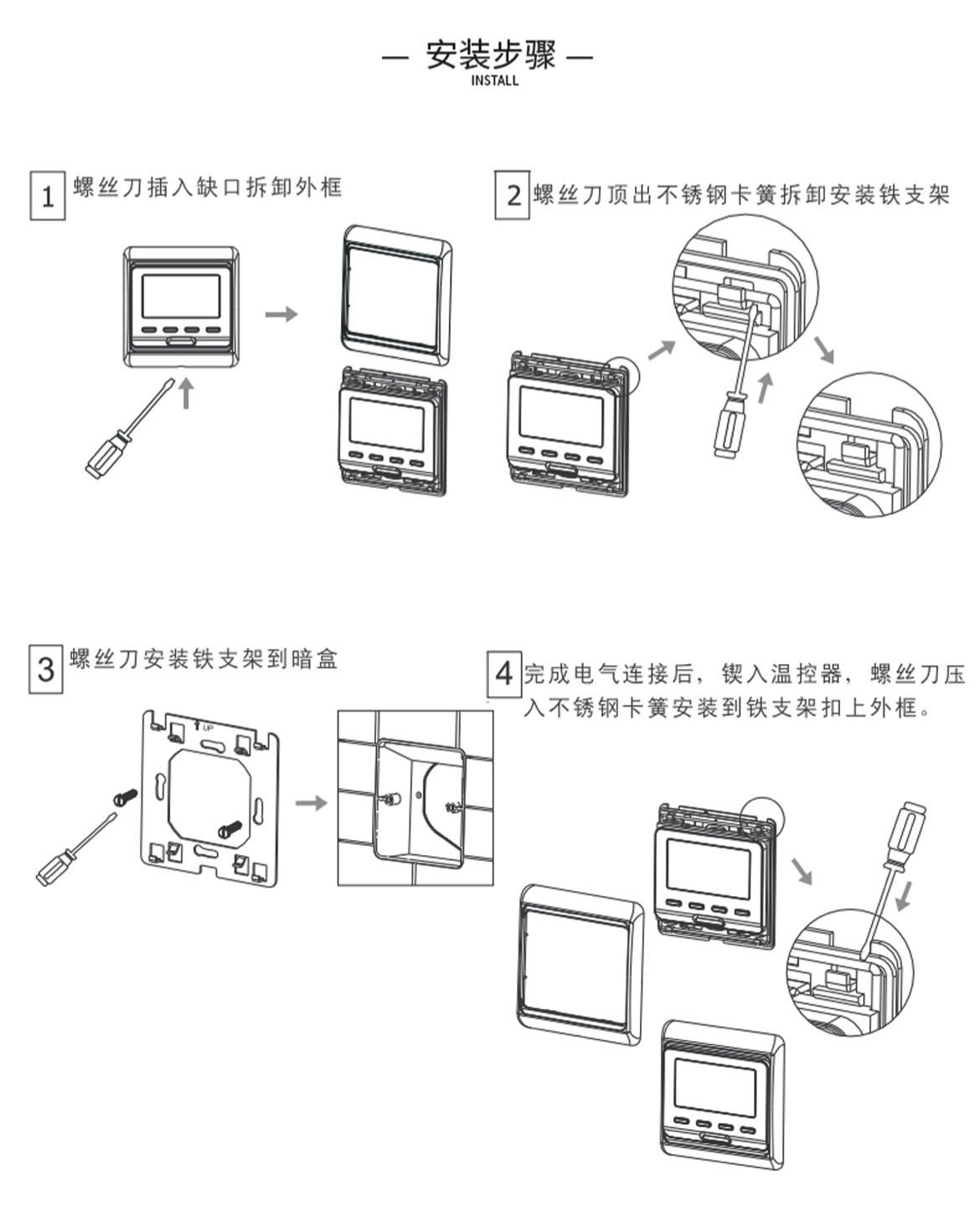 — 安装步骤 —
INSTALL

1 螺丝刀插入缺口拆卸外框

2 螺丝刀顶出不锈钢卡簧拆卸安装铁支架

3 螺丝刀安装铁支架到暗盒

UP

4 完成电气连接后，锲入温控器，螺丝刀压入不锈钢卡簧安装到铁支架扣上外框。